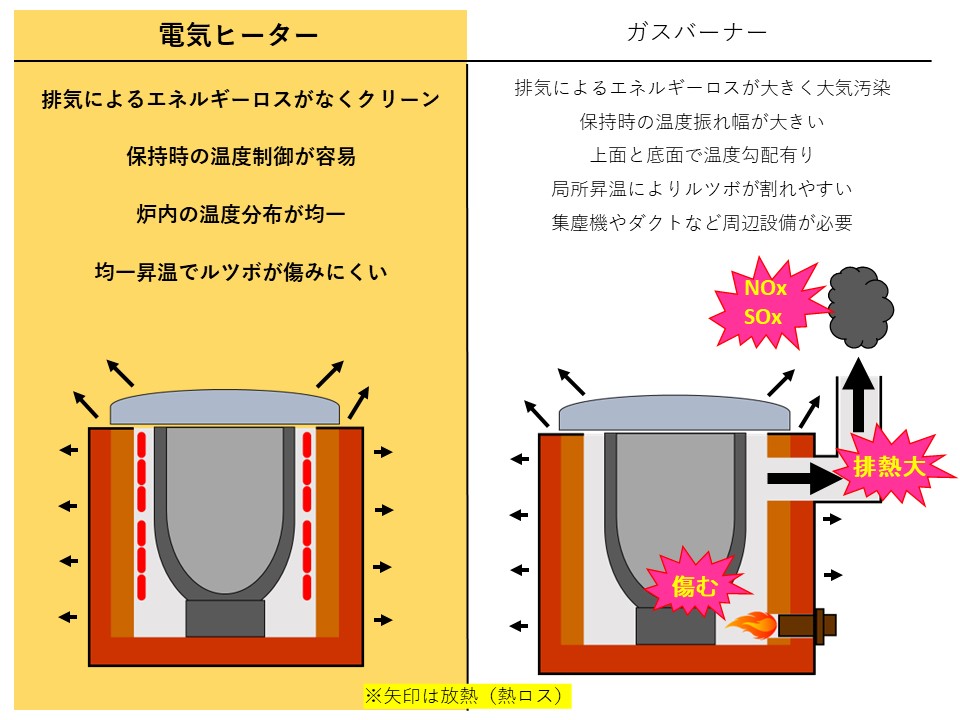 電気ヒーター

排気によるエネルギーロスがなくクリーン

保持時の温度制御が容易

炉内の温度分布が均一

均一昇温でルツボが傷みにくい

ガスバーナー

排気によるエネルギーロスが大きく大気汚染

保持時の温度振れ幅が大きい

上面と底面で温度勾配有り

局所昇温によりルツボが割れやすい

集塵機やダクトなど周辺設備が必要

NOx
SOx

排熱大

傷む

※矢印は放熱（熱ロス）